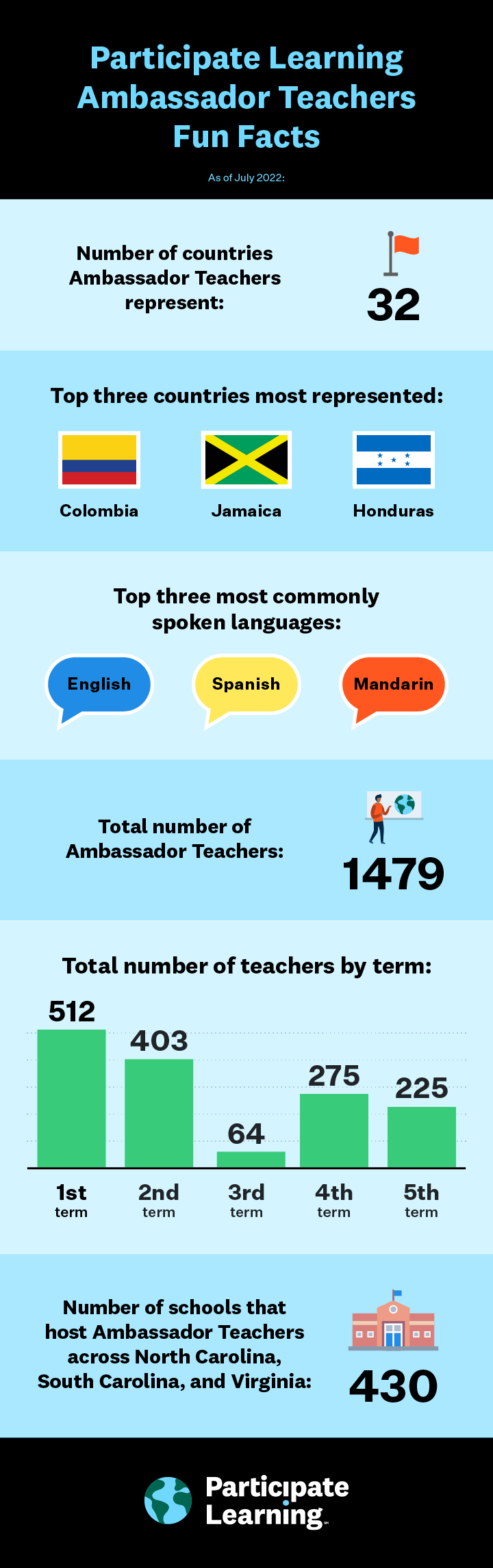 Participate Learning Ambassador Teachers Fun Facts

As of July 2022:

Number of countries Ambassador Teachers represent:

32

Top three countries most represented:

Colombia

Jamaica

Honduras

Top three most commonly spoken languages:

English

Spanish

Mandarin

Total number of Ambassador Teachers:

1479

Total number of teachers by term:

512

403

64

275

225

1st term

2nd term

3rd term

4th term

5th term

Number of schools that host Ambassador Teachers across North Carolina, South Carolina, and Virginia:

430

Participate Learning